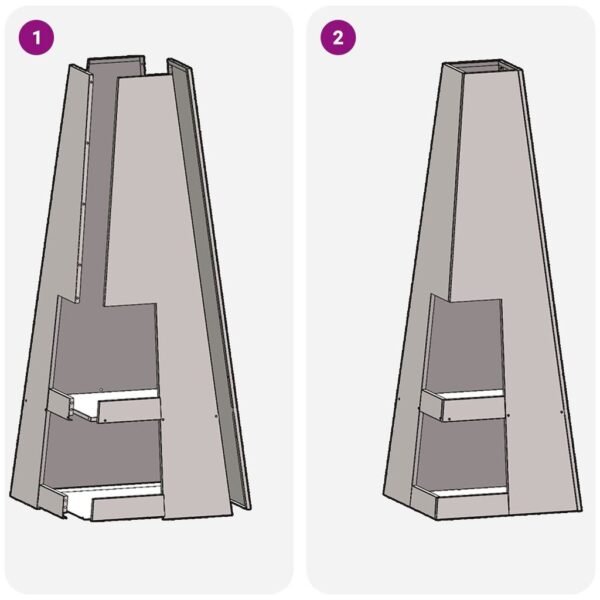 1

2